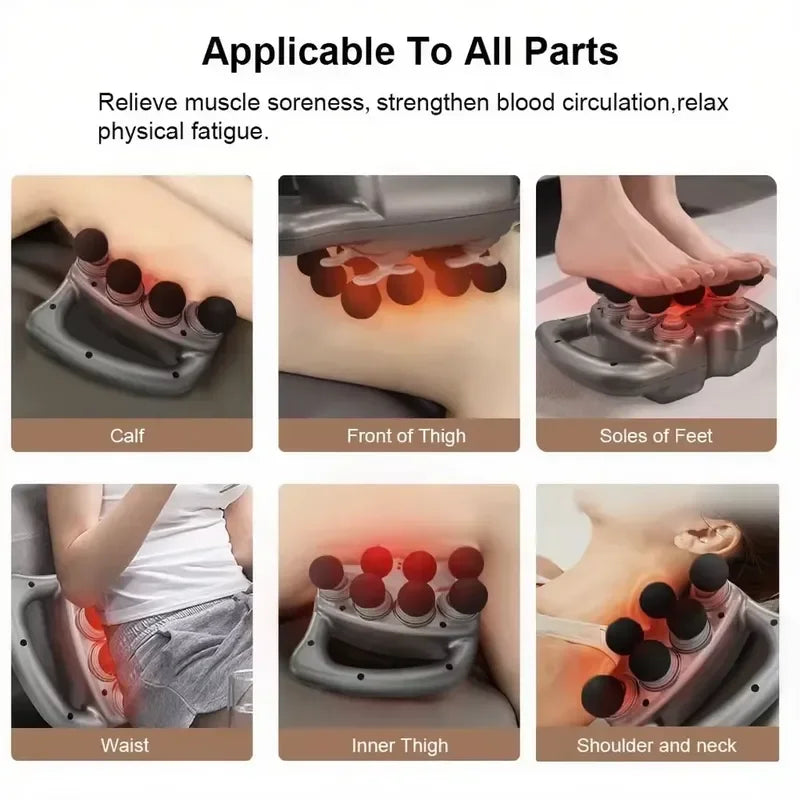 Applicable To All Parts

Relieve muscle soreness, strengthen blood circulation,relax physical fatigue.

Calf

Front of Thigh

Soles of Feet

Waist

Inner Thigh

Shoulder and neck